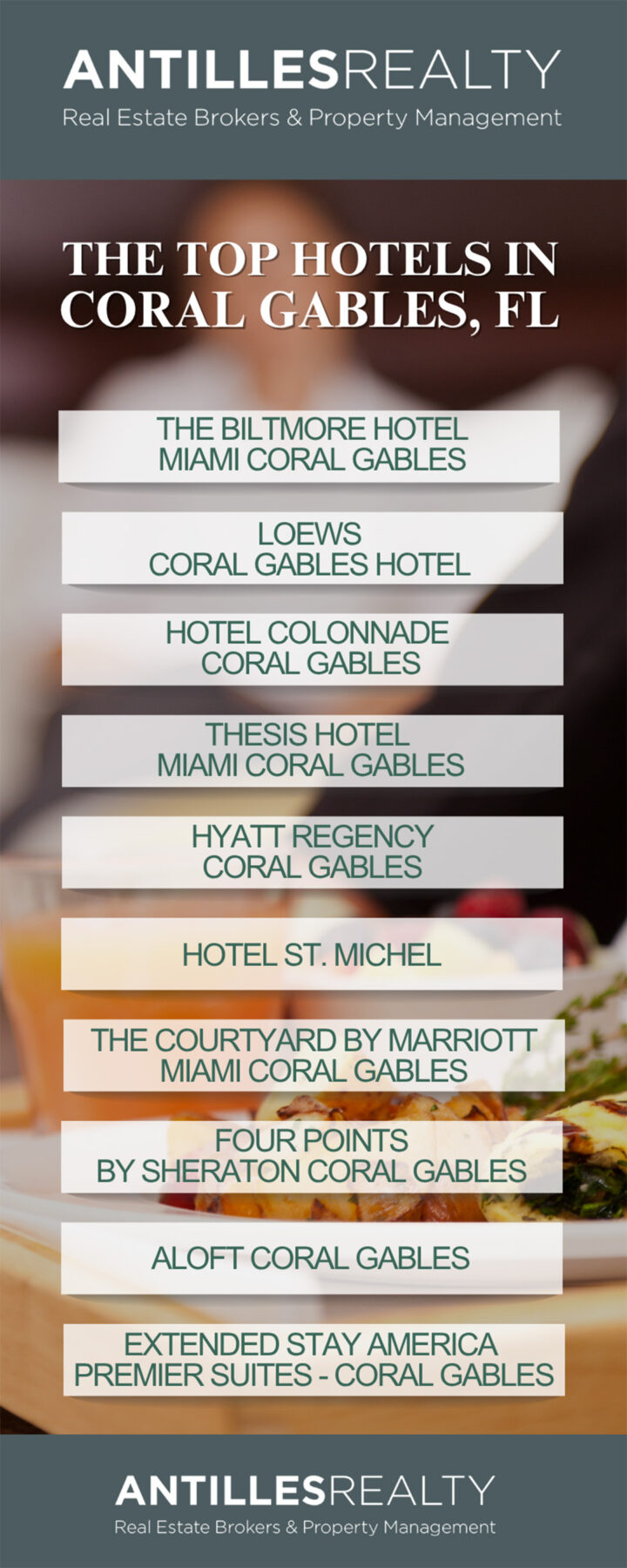 ANTILLESREALTY
Real Estate Brokers & Property Management

THE TOP HOTELS IN CORAL GABLES, FL

THE BILTMORE HOTEL MIAMI CORAL GABLES

LOEWS CORAL GABLES HOTEL

HOTEL COLONNADE CORAL GABLES

THESIS HOTEL MIAMI CORAL GABLES

HYATT REGENCY CORAL GABLES

HOTEL ST. MICHEL

THE COURTYARD BY MARRIOTT MIAMI CORAL GABLES

FOUR POINTS BY SHERATON CORAL GABLES

ALOFT CORAL GABLES

EXTENDED STAY AMERICA PREMIER SUITES - CORAL GABLES

ANTILLESREALTY
Real Estate Brokers & Property Management